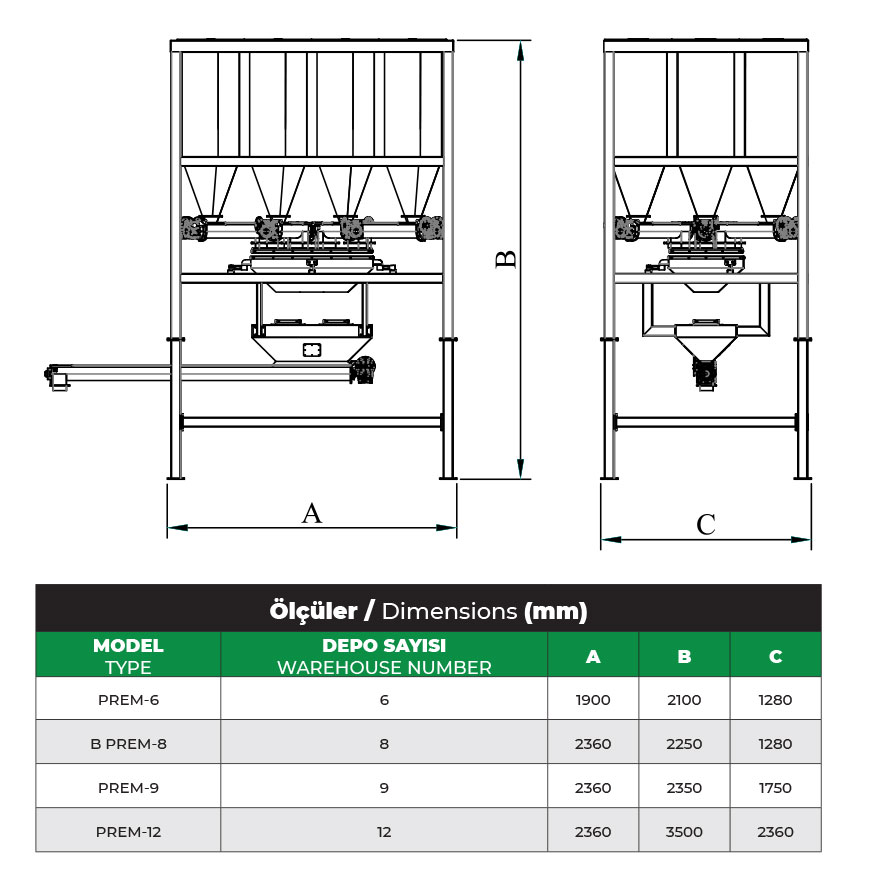 B

A

C

Ölçüler / Dimensions (mm)

| MODEL TYPE | DEPO SAYISI WAREHOUSE NUMBER | A | B | C |
|---|---|---|---|---|
| PREM-6 | 6 | 1900 | 2100 | 1280 |
| B PREM-8 | 8 | 2360 | 2250 | 1280 |
| PREM-9 | 9 | 2360 | 2350 | 1750 |
| PREM-12 | 12 | 2360 | 3500 | 2360 |