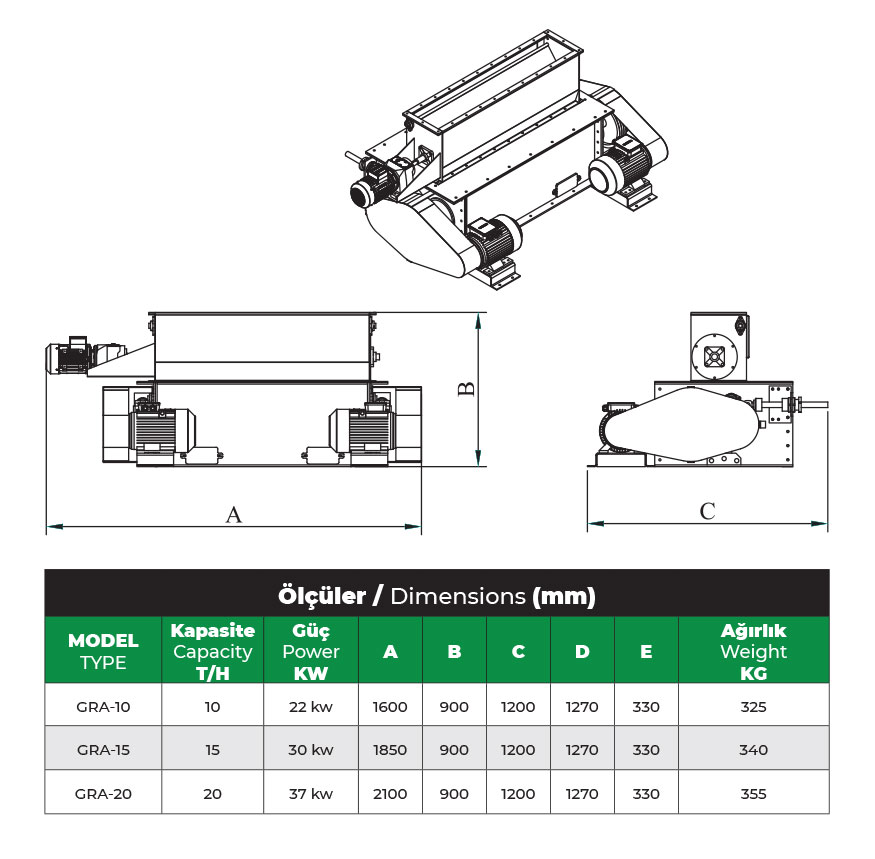 B

A

C

Ölçüler / Dimensions (mm)

| MODEL TYPE | Kapasite Capacity T/H | Güç Power KW | A | B | C | D | E | Ağırlık Weight KG |
|---|---|---|---|---|---|---|---|---|
| GRA-10 | 10 | 22 kw | 1600 | 900 | 1200 | 1270 | 330 | 325 |
| GRA-15 | 15 | 30 kw | 1850 | 900 | 1200 | 1270 | 330 | 340 |
| GRA-20 | 20 | 37 kw | 2100 | 900 | 1200 | 1270 | 330 | 355 |